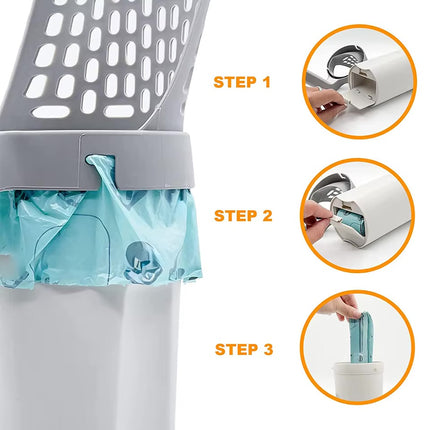 STEP 1

STEP 2

STEP 3